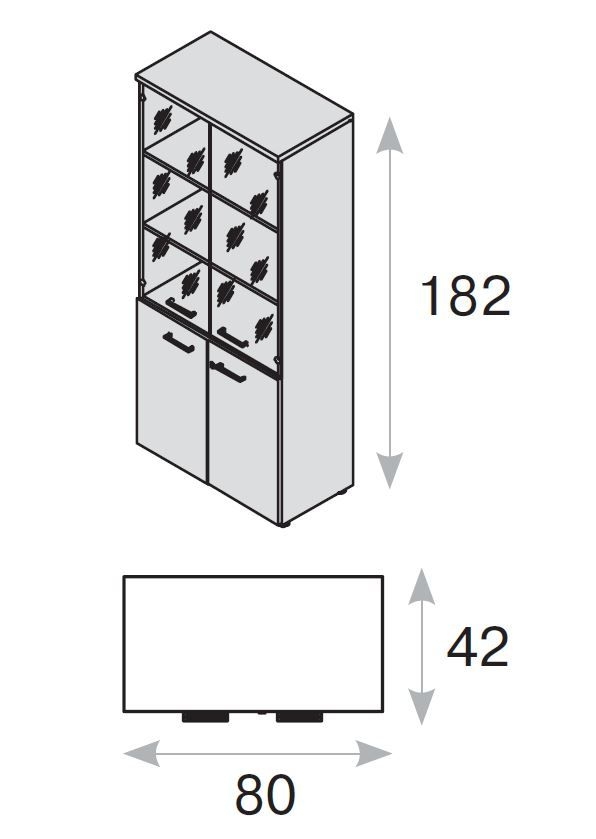 182

42

80