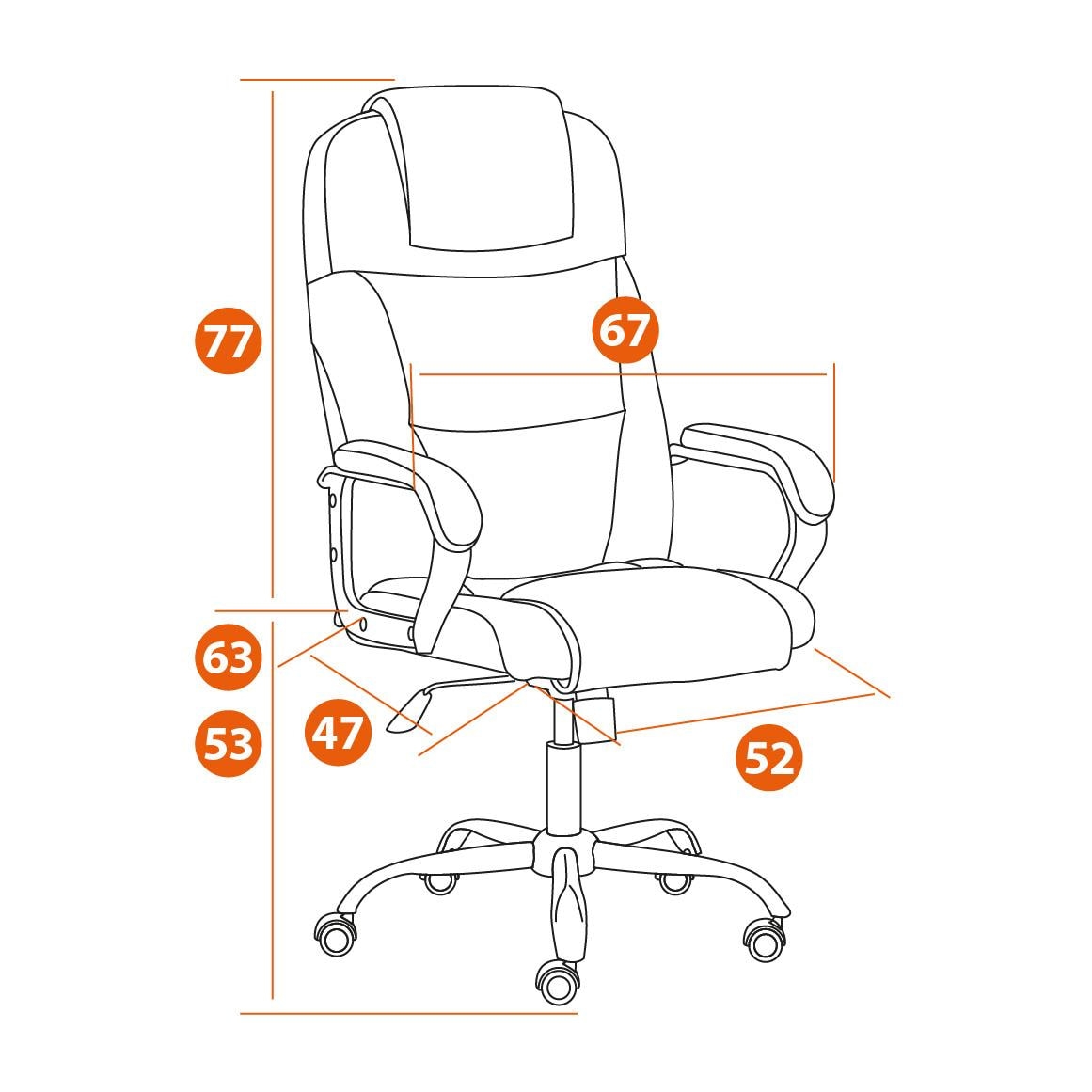 77

67

63

53

47

52