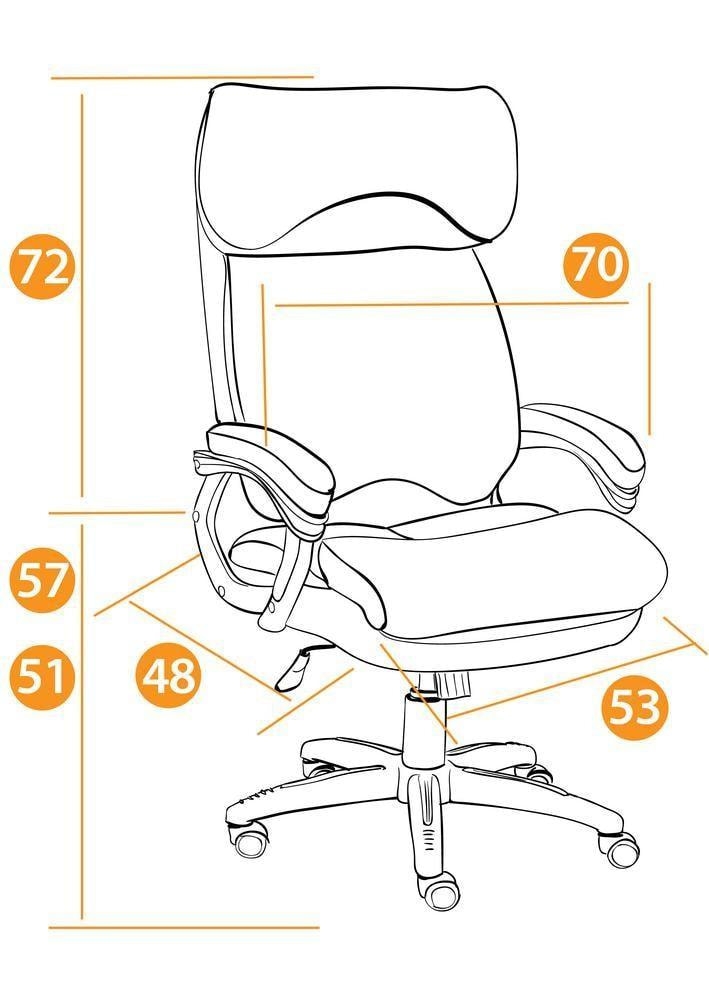 72
70
57
51
48
53